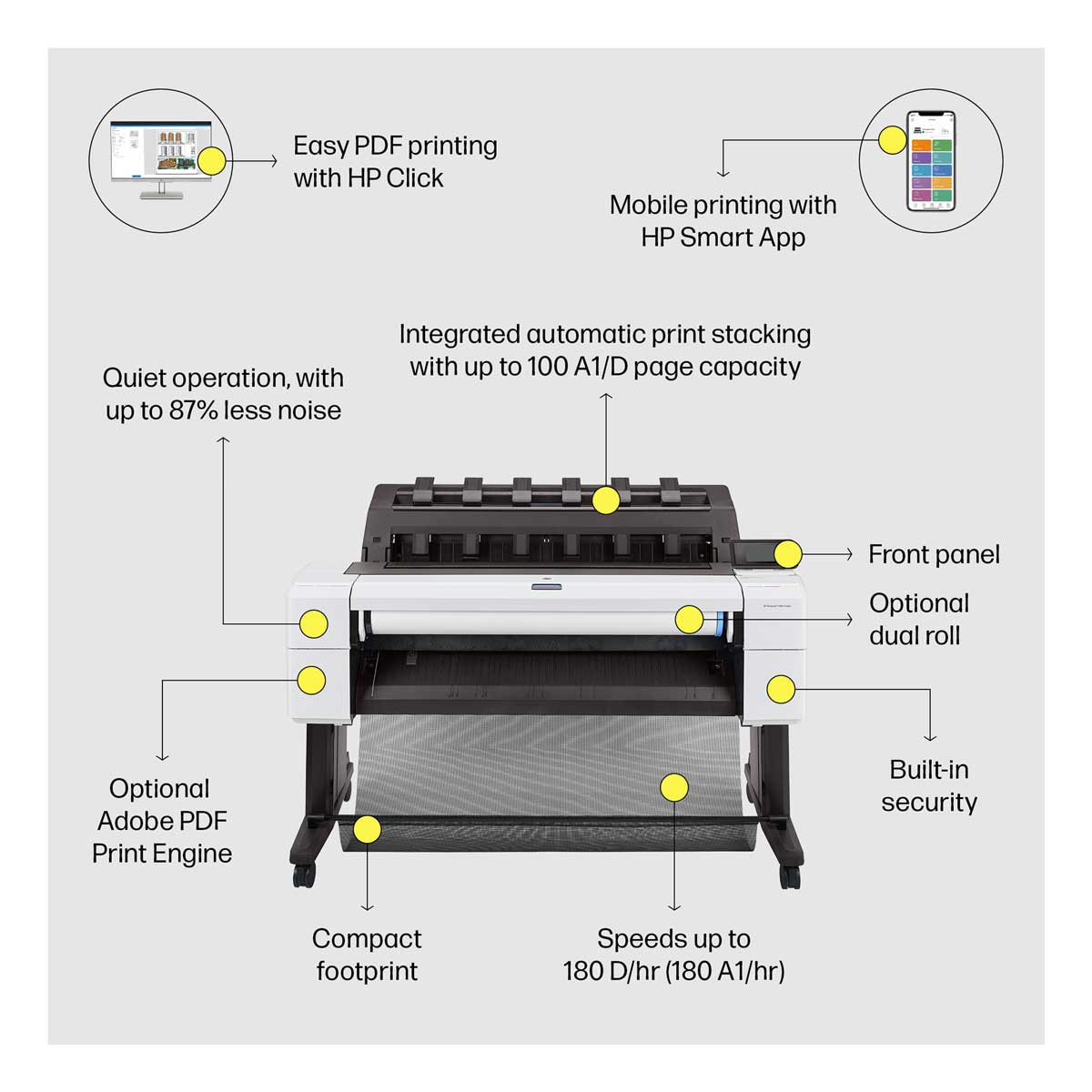 Easy PDF printing with HP Click

Mobile printing with HP Smart App

Integrated automatic print stacking with up to 100 A1/D page capacity

Quiet operation, with up to 87% less noise

Front panel

Optional dual roll

Built-in security

Optional Adobe PDF Print Engine

Compact footprint

Speeds up to 180 D/hr (180 A1/hr)